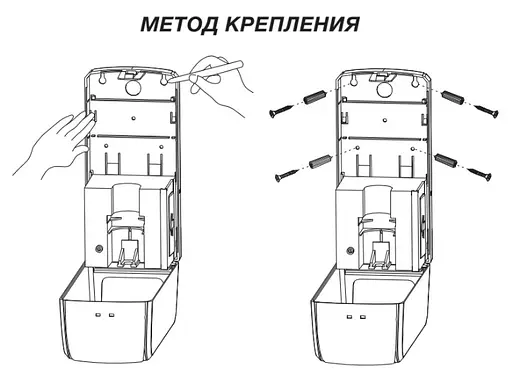 МЕТОД КРЕПЛЕНИЯ