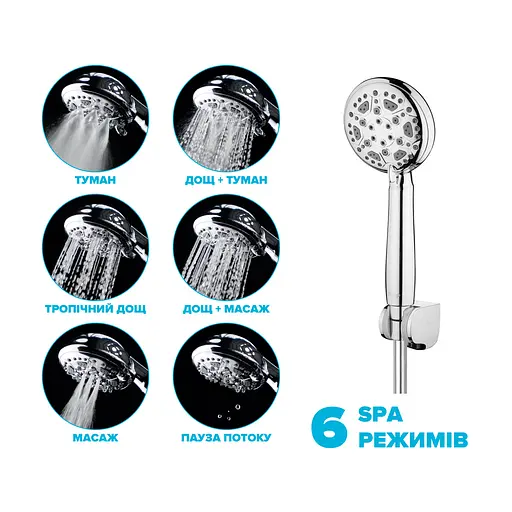 ТУМАН

ДОЩ + ТУМАН

ТРОПІЧНИЙ ДОЩ

ДОЩ + МАСАЖ

МАСАЖ

ПАУЗА ПОТОКУ

6 SPA РЕЖИМІВ