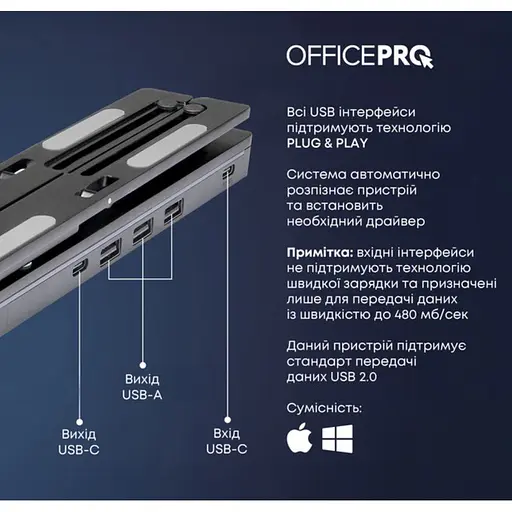 OFFICEPRO

Всі USB інтерфейси підтримують технологію PLUG & PLAY

Система автоматично розпізнає пристрій та встановить необхідний драйвер

Примітка: вхідні інтерфейси не підтримують технологію швидкої зарядки та призначені лише для передачі даних із швидкістю до 480 мб/сек

Даний пристрій підтримує стандарт передачі даних USB 2.0

Сумісність:

Вихід USB-A

Вихід USB-C

Вхід USB-C