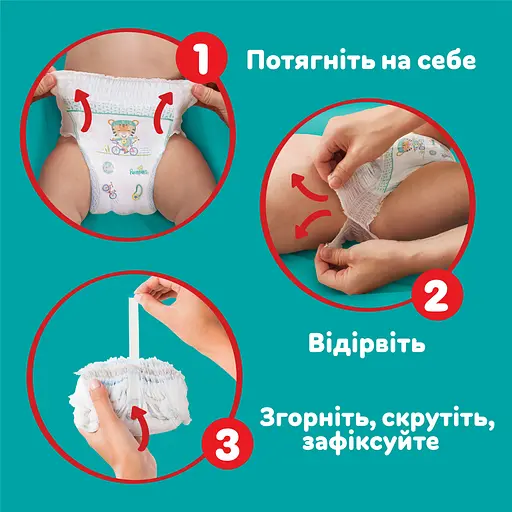 1

Потягніть на себе

Pampers

2

Відірвіть

3

Згорніть, скрутіть, зафіксуйте