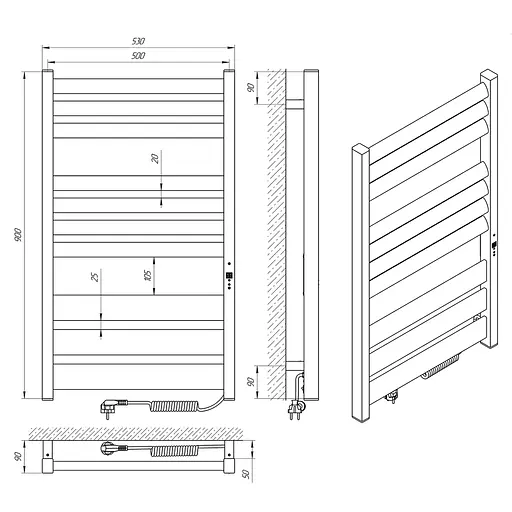 530
500
900
20
105
25
90
90
90
50