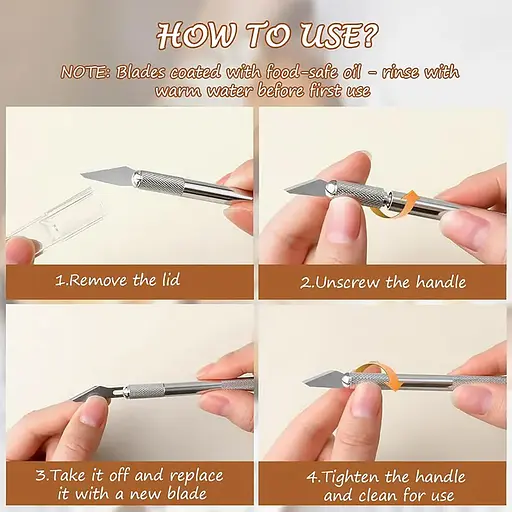 HOW TO USE?

NOTE: Blades coated with food-safe oil - rinse with warm water before first use

1.Remove the lid

2.Unscrew the handle

3.Take it off and replace it with a new blade

4.Tighten the handle and clean for use