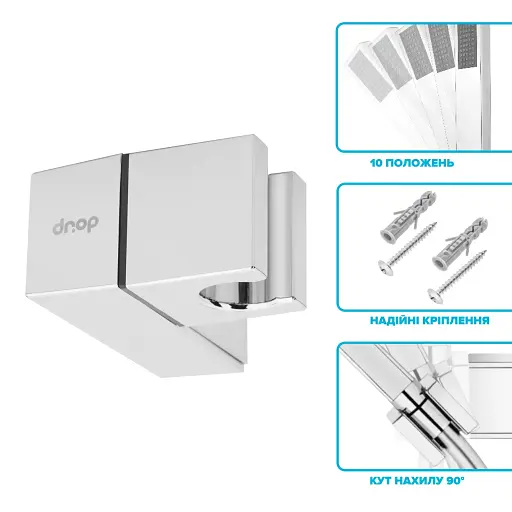 drop

10 ПОЛОЖЕНЬ

НАДІЙНІ КРІПЛЕННЯ

КУТ НАХИЛУ 90°