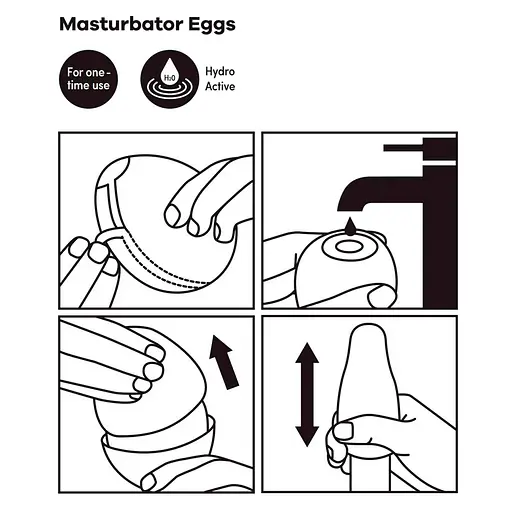 Masturbator Eggs

For one-time use

$H_2O$

Hydro Active