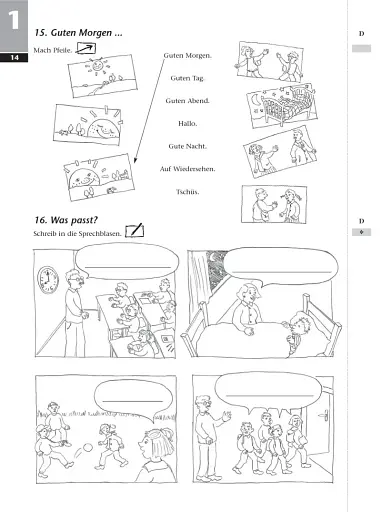 1

14

15. Guten Morgen ...

D

Mach Pfeile.

Guten Morgen.

Guten Tag.

Guten Abend.

Hallo.

Gute Nacht.

Auf Wiedersehen.

Tschüs.

16. Was passt?

D

Schreib in die Sprechblasen.