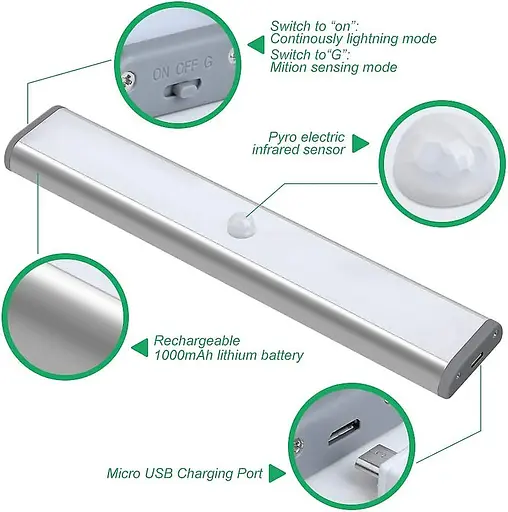 ON OFF G

Switch to "on":
Continously lightning mode
Switch to"G":
Mition sensing mode

Pyro electric
infrared sensor

Rechargeable
1000mAh lithium battery

Micro USB Charging Port