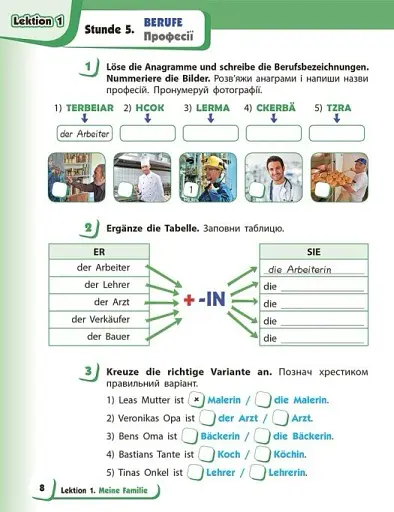 Lektion 1

Stunde 5. BERUFE
Професії

1 Löse die Anagramme und schreibe die Berufsbezeichnungen. Nummeriere die Bilder. Розв'яжи анаграми і напиши назви професій. Пронумеруй фотографії.

1) TERBEIAR 2) HCOK 3) LERMA 4) CKERBÄ 5) TZRA

der Arbeiter

1

2 Ergänze die Tabelle. Заповни таблицю.

| ER |
|---|
| der Arbeiter |
| der Lehrer |
| der Arzt |
| der Verkäufer |
| der Bauer |

+ -IN

| SIE |
|---|
| die Arbeiterin |
| die |
| die |
| die |
| die |

3 Kreuze die richtige Variante an. Познач хрестиком правильний варіант.

1) Leas Mutter ist × Malerin / die Malerin.
2) Veronikas Opa ist der Arzt / Arzt.
3) Bens Oma ist Bäckerin / die Bäckerin.
4) Bastians Tante ist Koch / Köchin.
5) Tinas Onkel ist Lehrer / Lehrerin.

8 Lektion 1. Meine Familie