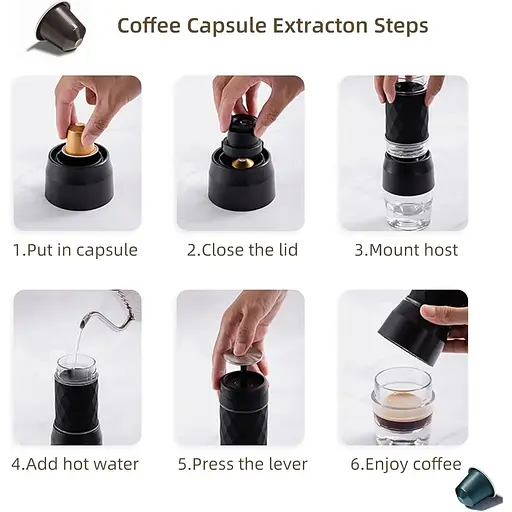 Coffee Capsule Extracton Steps

1.Put in capsule

2.Close the lid

3.Mount host

4.Add hot water

5.Press the lever

6.Enjoy coffee