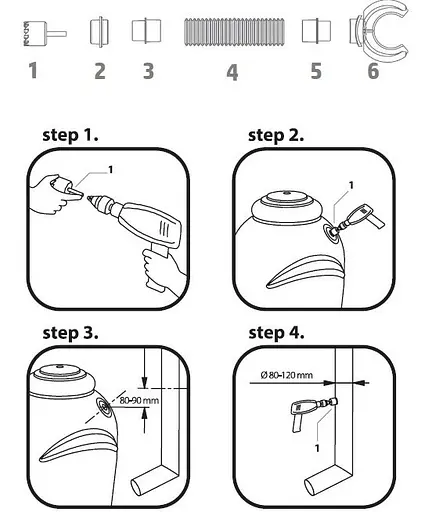 1 2 3 4 5 6

step 1.

1

step 2.

1

step 3.

80-90 mm

step 4.

Ø 80-120 mm

1