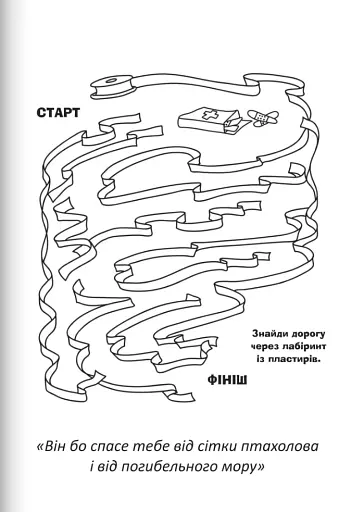 СТАРТ

Знайди дорогу через лабіринт із пластирів.

ФІНІШ

«Він бо спасе тебе від сітки птахолова і від погибельного мору»