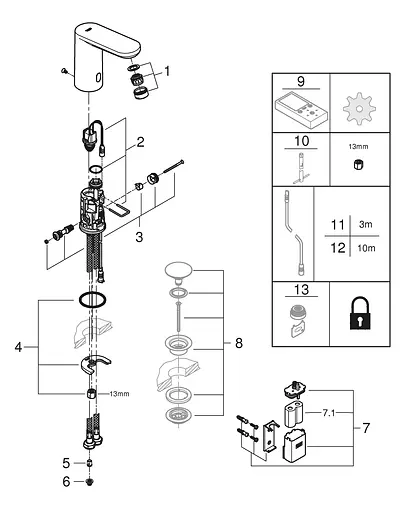 1

2

3

4

13mm

5

6

8

9

10

13mm

11 3m

12 10m

13

7.1

7