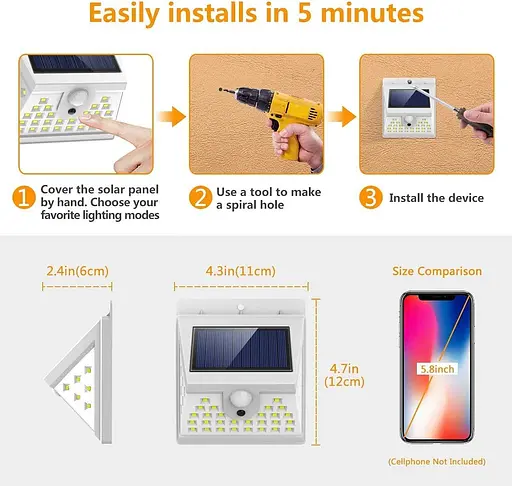 Easily installs in 5 minutes

1 Cover the solar panel by hand. Choose your favorite lighting modes

2 Use a tool to make a spiral hole

3 Install the device

2.4in(6cm)

4.3in(11cm)

4.7in (12cm)

Size Comparison

5.8inch

(Cellphone Not Included)