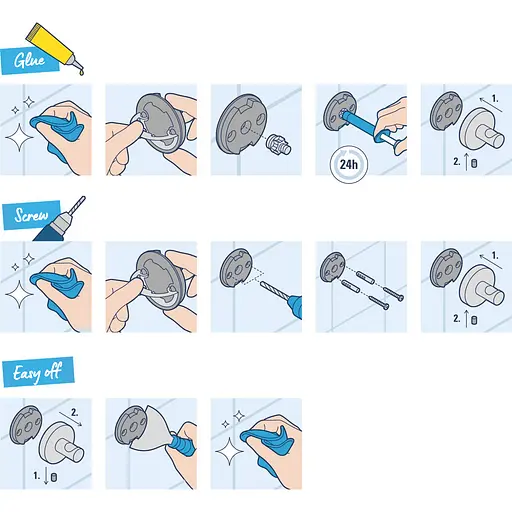 Glue

24h

1.

2.

Screw

1.

2.

Easy off

2.

1.