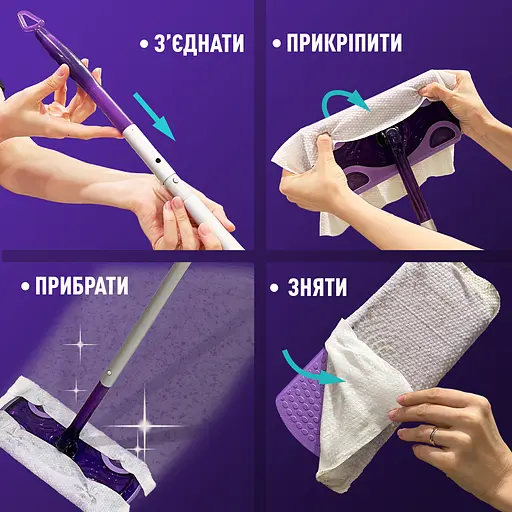 • З'ЄДНАТИ

• ПРИКРІПИТИ

• ПРИБРАТИ

• ЗНЯТИ