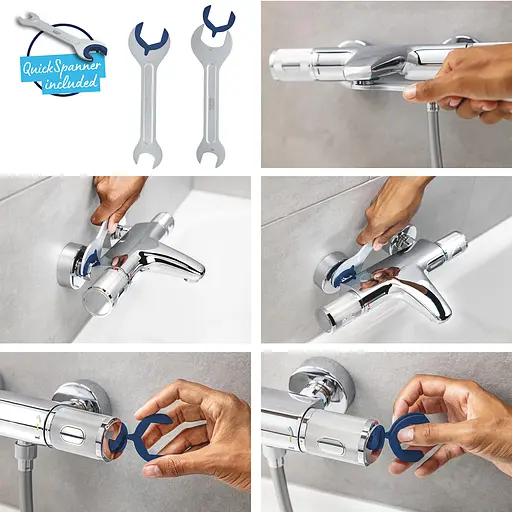 QuickSpanner included