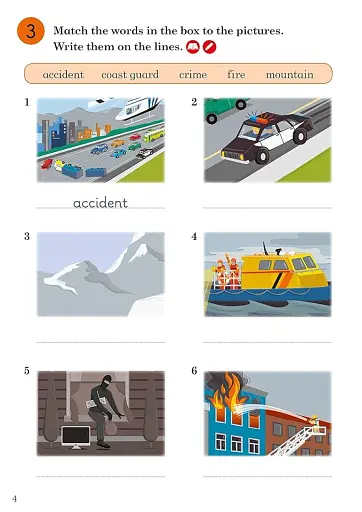 3 Match the words in the box to the pictures. Write them on the lines.

accident coast guard crime fire mountain

1

accident

2

3

4

5

6

4