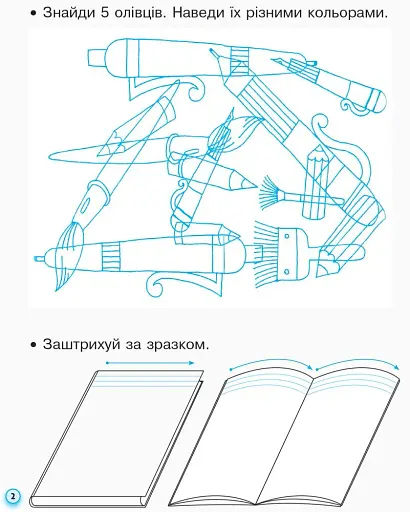 • Знайди 5 олівців. Наведи їх різними кольорами.

• Заштрихуй за зразком.

2