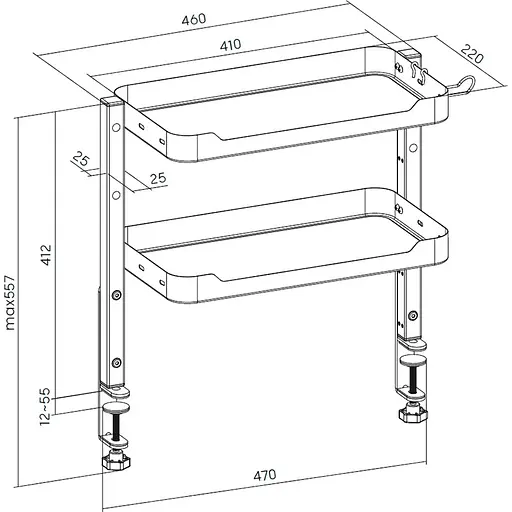 460
410
220
25
25
412
max557
12~55
470