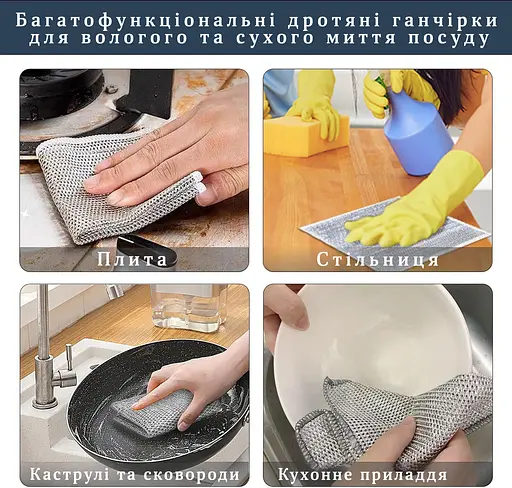 Багатофункціональні дротяні ганчірки для вологого та сухого миття посуду

Плита

Стільниця

Каструлі та сковороди

Кухонне приладдя