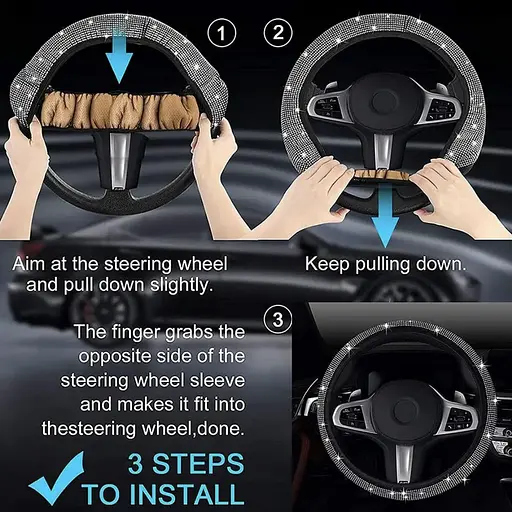 1

2

Aim at the steering wheel and pull down slightly.

Keep pulling down.

3

The finger grabs the opposite side of the steering wheel sleeve and makes it fit into thesteering wheel,done.

3 STEPS TO INSTALL