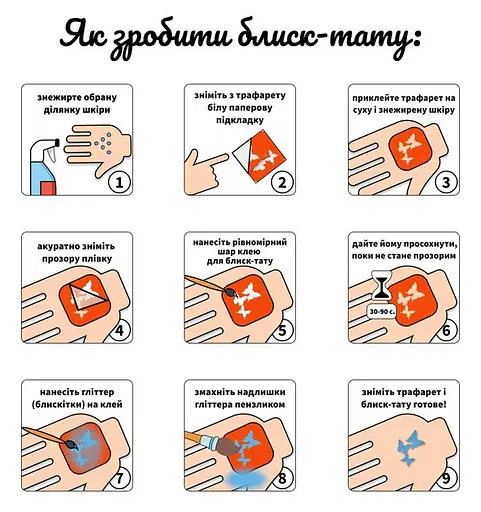 Як зробити блиск-тату:

знежирте обрану ділянку шкіри
1

зніміть з трафарету білу паперову підкладку
2

приклейте трафарет на суху і знежирену шкіру
3

акуратно зніміть прозору плівку
4

нанесіть рівномірний шар клею для блиск-тату
5

дайте йому просохнути, поки не стане прозорим
30-90 с.
6

нанесіть гліттер (блискітки) на клей
7

змахніть надлишки гліттера пензликом
8

зніміть трафарет і блиск-тату готове!
9