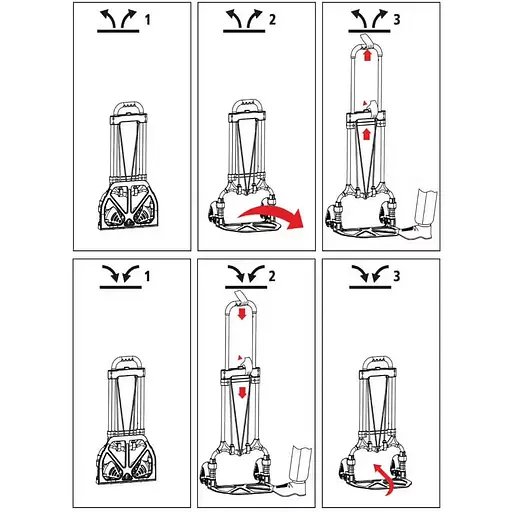 1

2

3

1

2

3