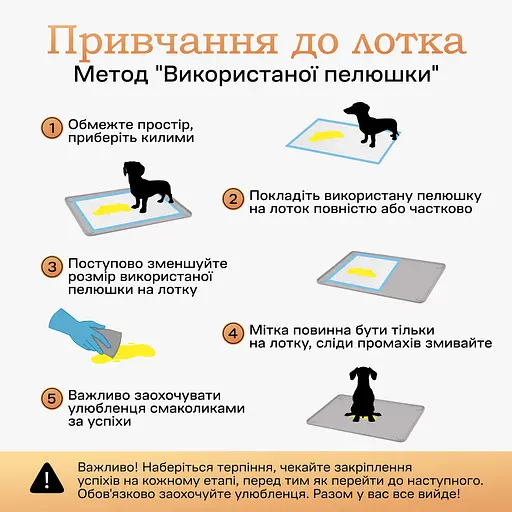 Привчання до лотка
Метод "Використаної пелюшки"

1 Обмежте простір, приберіть килими

2 Покладіть використану пелюшку на лоток повністю або частково

3 Поступово зменшуйте розмір використаної пелюшки на лотку

4 Мітка повинна бути тільки на лотку, сліди промахів змивайте

5 Важливо заохочувати улюбленця смаколиками за успіхи

!

Важливо! Наберіться терпіння, чекайте закріплення успіхів на кожному етапі, перед тим як перейти до наступного. Обов'язково заохочуйте улюбленця. Разом у вас все вийде!