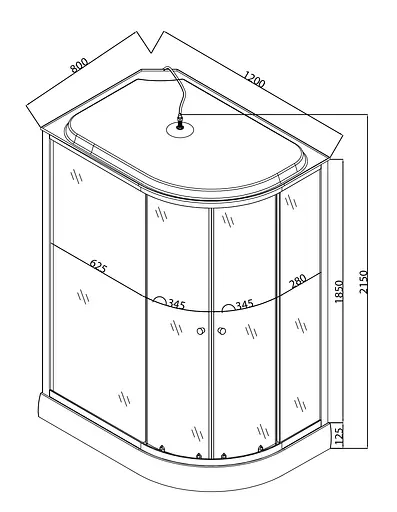 800
1200
625
345
345
280
1850
2150
125