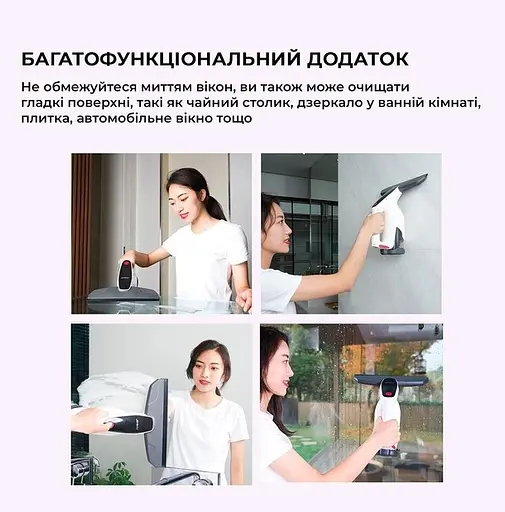 БАГАТОФУНКЦІОНАЛЬНИЙ ДОДАТОК

Не обмежуйтеся миттям вікон, ви також може очищати гладкі поверхні, такі як чайний столик, дзеркало у ванній кімнаті, плитка, автомобільне вікно тощо