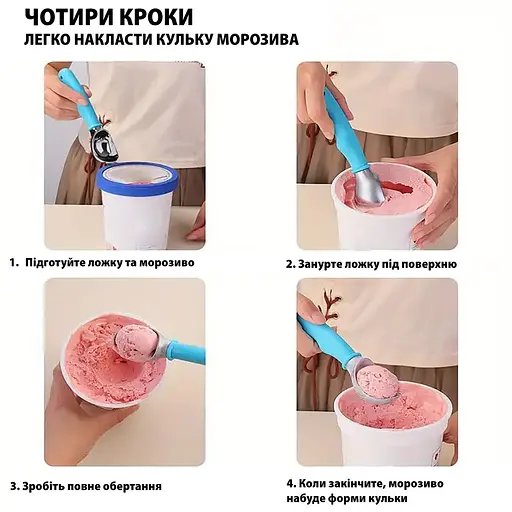 ЧОТИРИ КРОКИ
ЛЕГКО НАКЛАСТИ КУЛЬКУ МОРОЗИВА

1. Підготуйте ложку та морозиво

2. Занурте ложку під поверхню

3. Зробіть повне обертання

4. Коли закінчите, морозиво набуде форми кульки