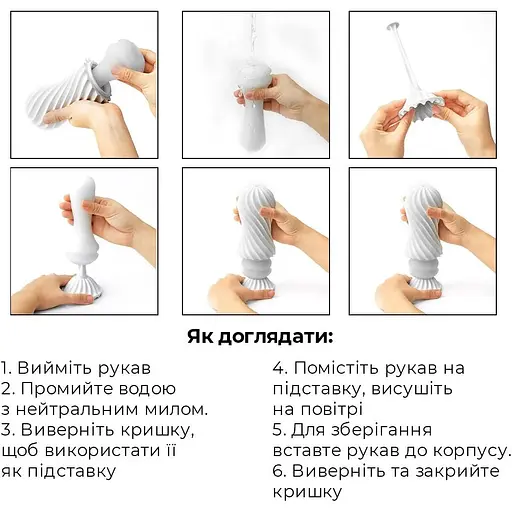 Як доглядати:

1. Вийміть рукав
2. Промийте водою з нейтральним милом.
3. Виверніть кришку, щоб використати її як підставку

4. Помістіть рукав на підставку, висушіть на повітрі
5. Для зберігання вставте рукав до корпусу.
6. Виверніть та закрийте кришку