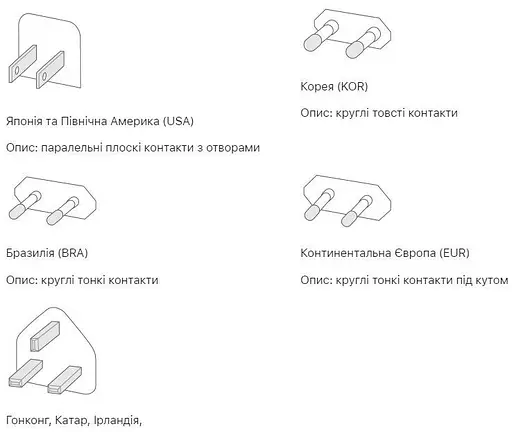 Японія та Північна Америка (USA)

Опис: паралельні плоскі контакти з отворами

Корея (KOR)

Опис: круглі товсті контакти

Бразилія (BRA)

Опис: круглі тонкі контакти

Континентальна Європа (EUR)

Опис: круглі тонкі контакти під кутом

Гонконг, Катар, Ірландія,