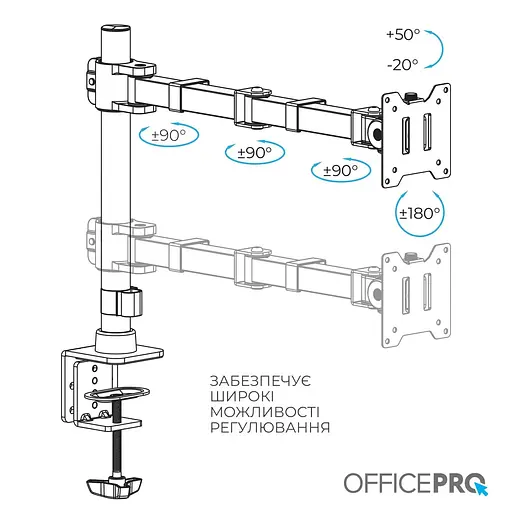 +50°
-20°
±90°
±90°
±90°
±180°
ЗАБЕЗПЕЧУЄ
ШИРОКІ
МОЖЛИВОСТІ
РЕГУЛЮВАННЯ
OFFICEPRO