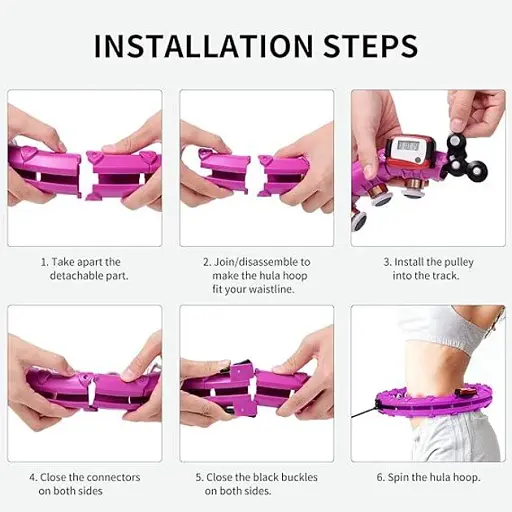 INSTALLATION STEPS

1. Take apart the detachable part.

2. Join/disassemble to make the hula hoop fit your waistline.

3. Install the pulley into the track.

4. Close the connectors on both sides

5. Close the black buckles on both sides.

6. Spin the hula hoop.