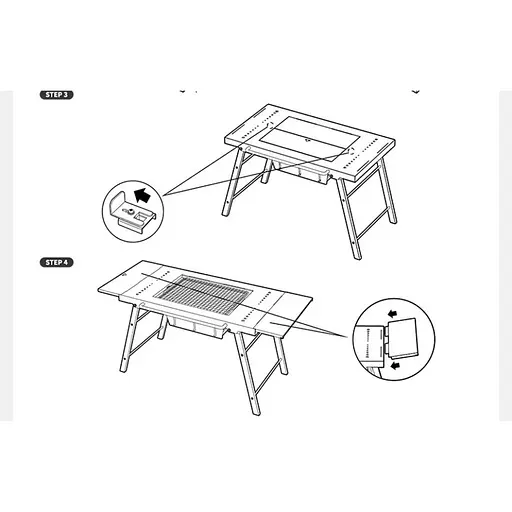 STEP 3

STEP 4