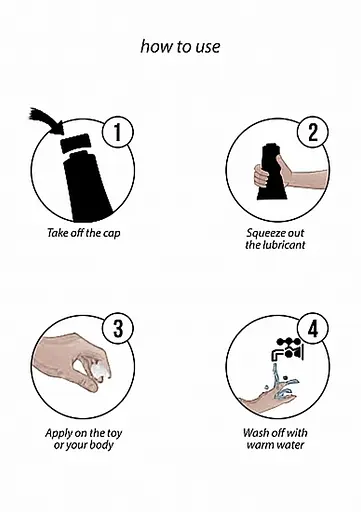 how to use

1

Take off the cap

2

Squeeze out the lubricant

3

Apply on the toy or your body

4

Wash off with warm water