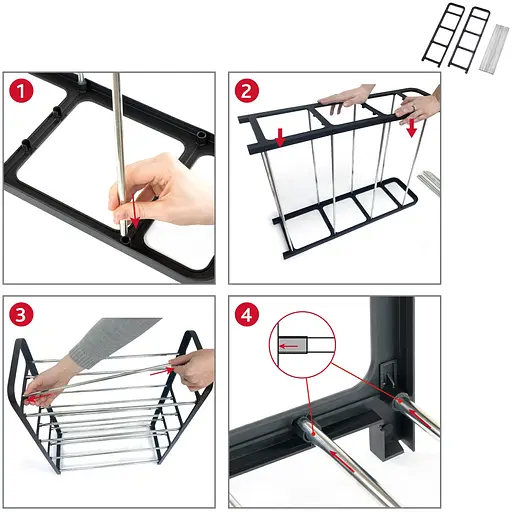 1

2

3

4