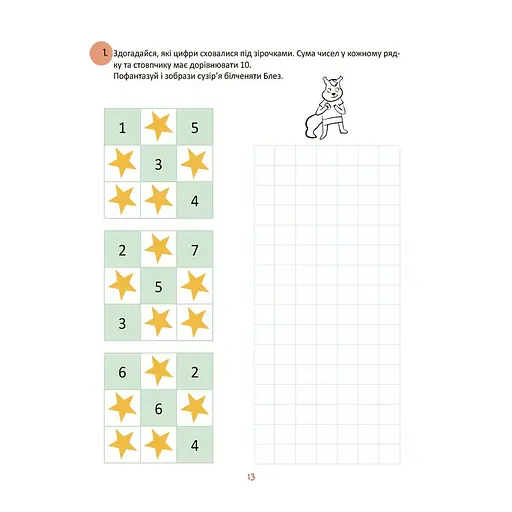 1. Здогадайся, які цифри сховалися під зірочками. Сума чисел у кожному рядку та стовпчику має дорівнювати 10.
Пофантазуй і зобрази сузір'я білченяти Блез.

| 1 |   | 5 |
|---|---|---|
|   | 3 |   |
|   |   | 4 |

| 2 |   | 7 |
|---|---|---|
|   | 5 |   |
| 3 |   |   |

| 6 |   | 2 |
|---|---|---|
|   | 6 |   |
|   |   | 4 |

13