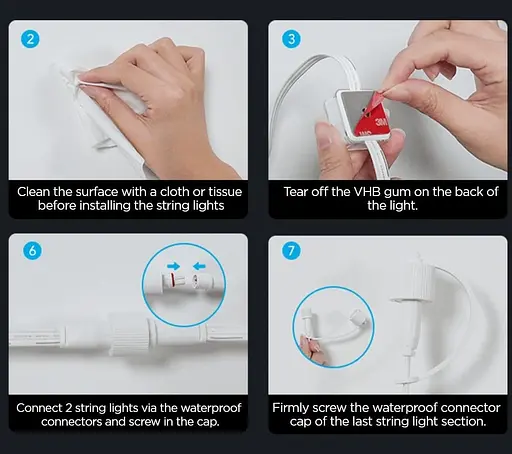 2

Clean the surface with a cloth or tissue before installing the string lights

3

3M

Tear off the VHB gum on the back of the light.

6

Connect 2 string lights via the waterproof connectors and screw in the cap.

7

Firmly screw the waterproof connector cap of the last string light section.