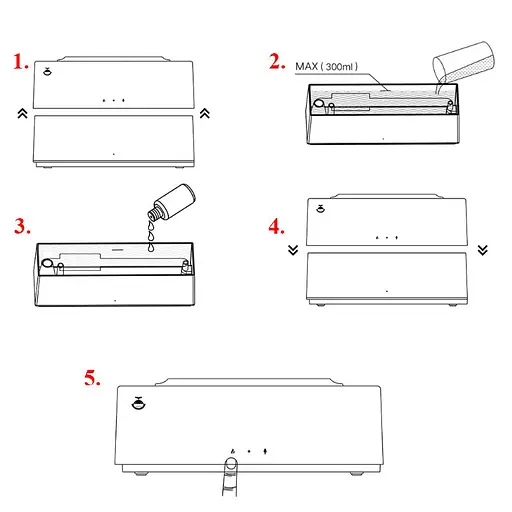 1.

2.

MAX ( 300ml )

3.

4.

5.