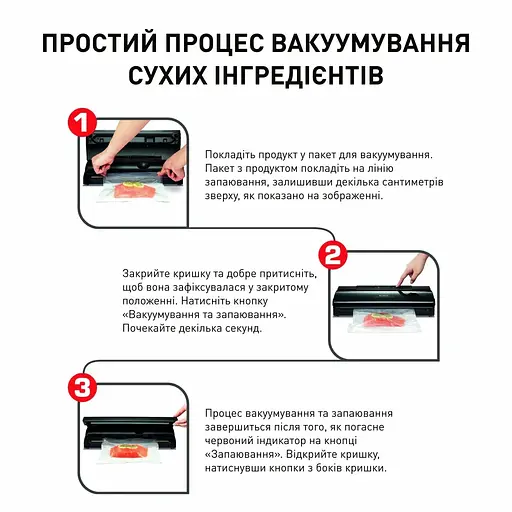 ПРОСТИЙ ПРОЦЕС ВАКУУМУВАННЯ СУХИХ ІНГРЕДІЄНТІВ

1

Покладіть продукт у пакет для вакуумування. Пакет з продуктом покладіть на лінію запаювання, залишивши декілька сантиметрів зверху, як показано на зображенні.

2

Закрийте кришку та добре притисніть, щоб вона зафіксувалася у закритому положенні. Натисніть кнопку «Вакуумування та запаювання». Почекайте декілька секунд.

3

Процес вакуумування та запаювання завершиться після того, як погасне червоний індикатор на кнопці «Запаювання». Відкрийте кришку, натиснувши кнопки з боків кришки.