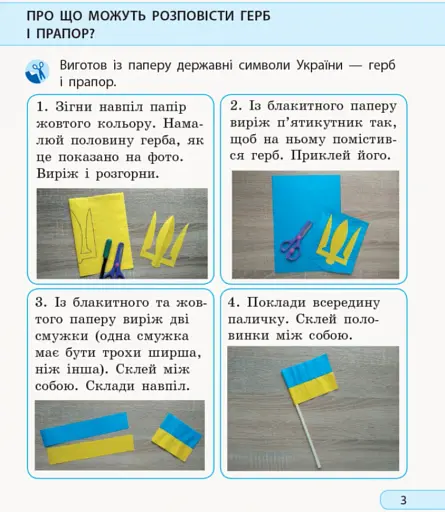 ПРО ЩО МОЖУТЬ РОЗПОВІСТИ ГЕРБ І ПРАПОР?

Виготов із паперу державні символи України — герб і прапор.

1. Зігни навпіл папір жовтого кольору. Намалюй половину герба, як це показано на фото. Виріж і розгорни.

2. Із блакитного паперу виріж п'ятикутник так, щоб на ньому помістився герб. Приклей його.

3. Із блакитного та жовтого паперу виріж дві смужки (одна смужка має бути трохи ширша, ніж інша). Склей між собою. Склади навпіл.

4. Поклади всередину паличку. Склей половинки між собою.

3