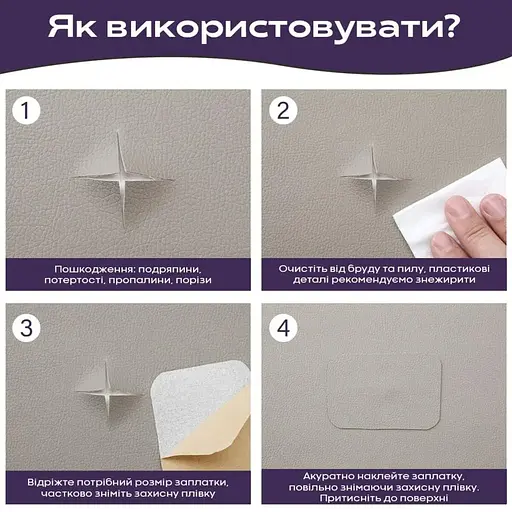 Як використовувати?

1

Пошкодження: подряпини, потертості, пропалини, порізи

2

Очистіть від бруду та пилу, пластикові деталі рекомендуємо знежирити

3

Відріжте потрібний розмір заплатки, частково зніміть захисну плівку

4

Акуратно наклейте заплатку, повільно знімаючи захисну плівку. Притисніть до поверхні