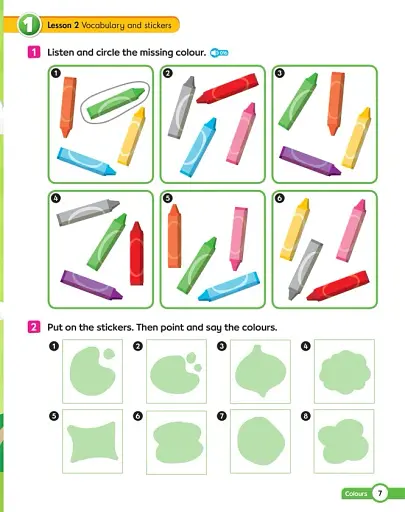 1 Lesson 2 Vocabulary and stickers

1 Listen and circle the missing colour. 016

1

2

3

4

5

6

2 Put on the stickers. Then point and say the colours.

1

2

3

4

5

6

7

8

Colours 7