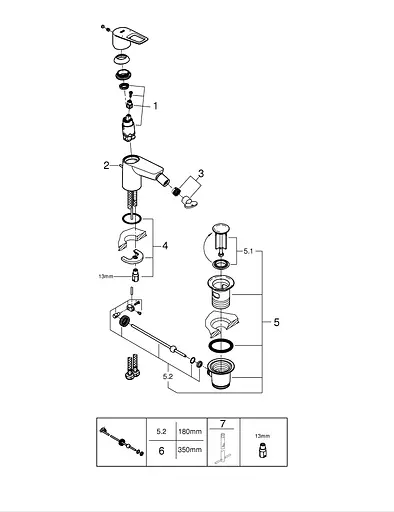 1
2
3
4
13mm
5.1
5
5.2

| | 5.2 | 180mm | 7 | 13mm |
|---|---|---|---|---|
| | 6 | 350mm | | |