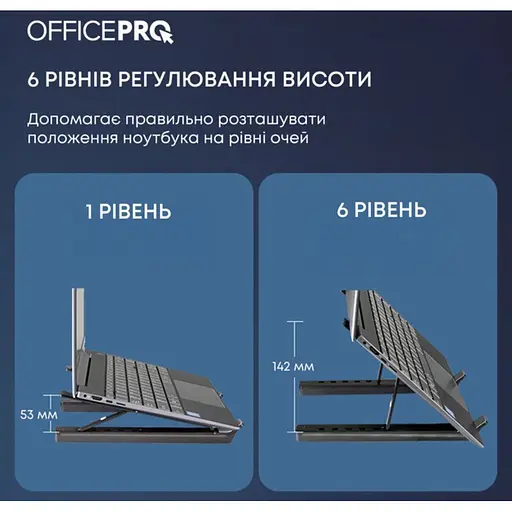 OFFICEPRO

6 РІВНІВ РЕГУЛЮВАННЯ ВИСОТИ

Допомагає правильно розташувати положення ноутбука на рівні очей

1 РІВЕНЬ

53 мм

6 РІВЕНЬ

142 мм