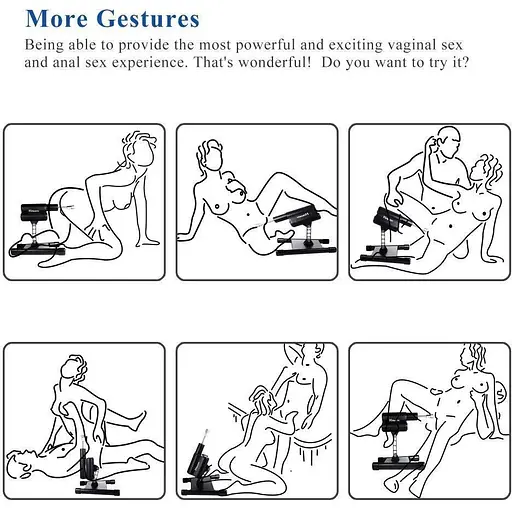 More Gestures

Being able to provide the most powerful and exciting vaginal sex and anal sex experience. That's wonderful! Do you want to try it?