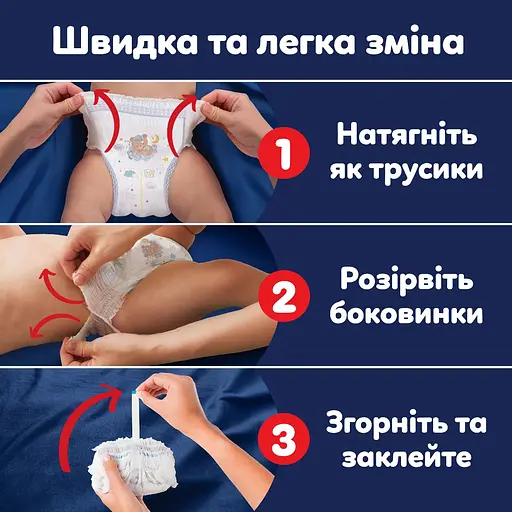 Швидка та легка зміна

1 Натягніть як трусики

2 Розірвіть боковинки

3 Згорніть та заклейте