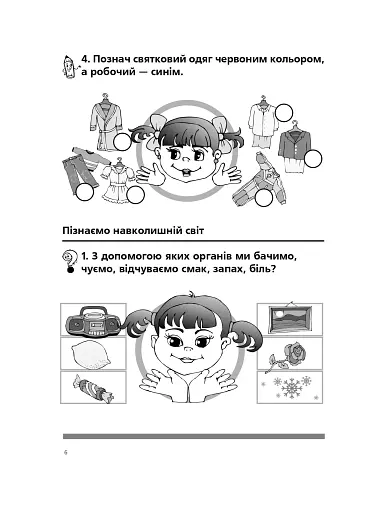 4. Познач святковий одяг червоним кольором, а робочий — синім.

Пізнаємо навколишній світ

1. З допомогою яких органів ми бачимо, чуємо, відчуваємо смак, запах, біль?

6