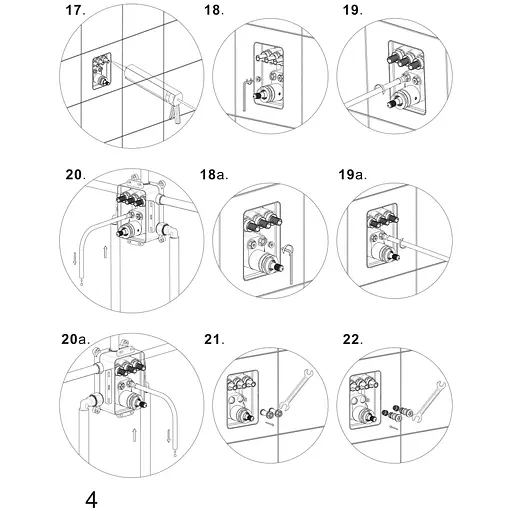 17.

18.

19.

20.

18a.

19a.

20a.

21.

22.

4